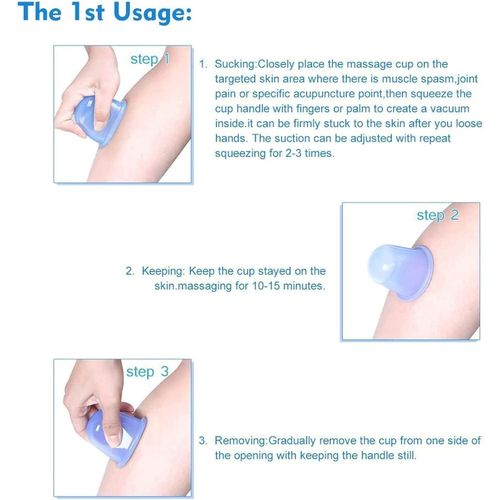 The 1st Usage:

step 1

1. Sucking:Closely place the massage cup on the targeted skin area where there is muscle spasm,joint pain or specific acupuncture point,then squeeze the cup handle with fingers or palm to create a vacuum inside.it can be firmly stuck to the skin after you loose hands. The suction can be adjusted with repeat squeezing for 2-3 times.

step 2

2. Keeping: Keep the cup stayed on the skin.massaging for 10-15 minutes.

step 3

3. Removing:Gradually remove the cup from one side of the opening with keeping the handle still.