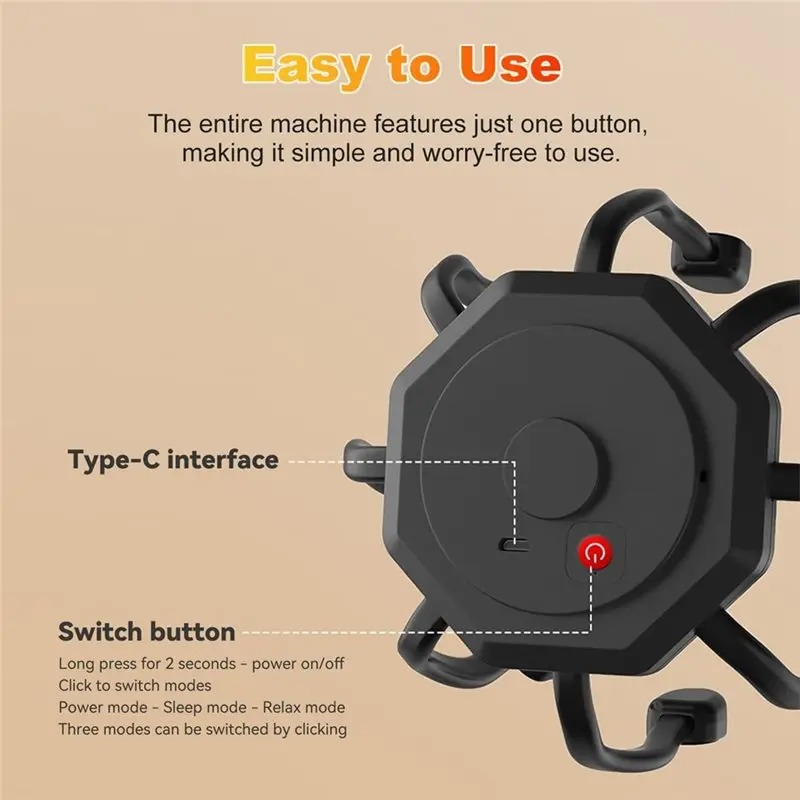 Easy to Use

The entire machine features just one button, making it simple and worry-free to use.

Type-C interface

Switch button

Long press for 2 seconds - power on/off
Click to switch modes
Power mode - Sleep mode - Relax mode
Three modes can be switched by clicking